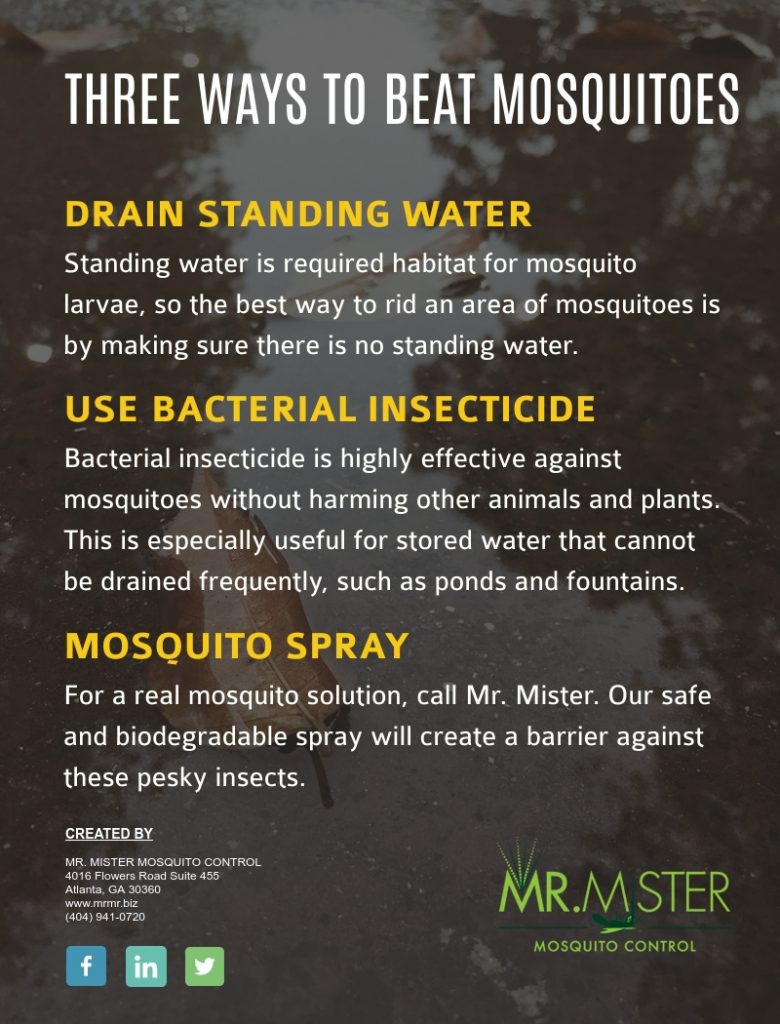 THREE WAYS TO BEAT MOSQUITOES

DRAIN STANDING WATER

Standing water is required habitat for mosquito larvae, so the best way to rid an area of mosquitoes is by making sure there is no standing water.

USE BACTERIAL INSECTICIDE

Bacterial insecticide is highly effective against mosquitoes without harming other animals and plants. This is especially useful for stored water that cannot be drained frequently, such as ponds and fountains.

MOSQUITO SPRAY

For a real mosquito solution, call Mr. Mister. Our safe and biodegradable spray will create a barrier against these pesky insects.

CREATED BY

MR. MISTER MOSQUITO CONTROL
4016 Flowers Road Suite 455
Atlanta, GA 30360
www.mrmr.biz
(404) 941-0720

f in

MR.MISTER
MOSQUITO CONTROL